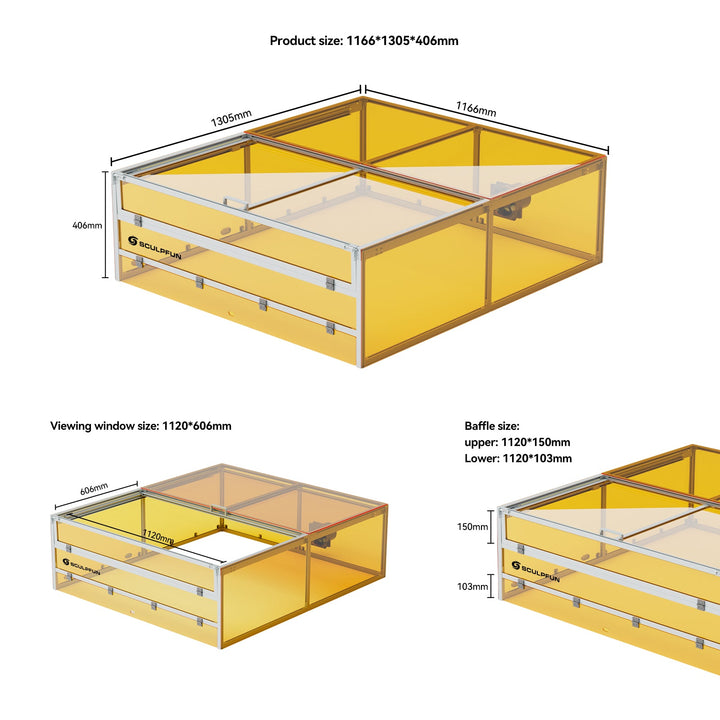 Product size: 1166*1305*406mm

1305mm

1166mm

406mm

SCULPFUN

Viewing window size: 1120*606mm

606mm

1120mm

SCULPFUN

Baffle size:
upper: 1120*150mm
Lower: 1120*103mm

150mm

103mm

SCULPFUN